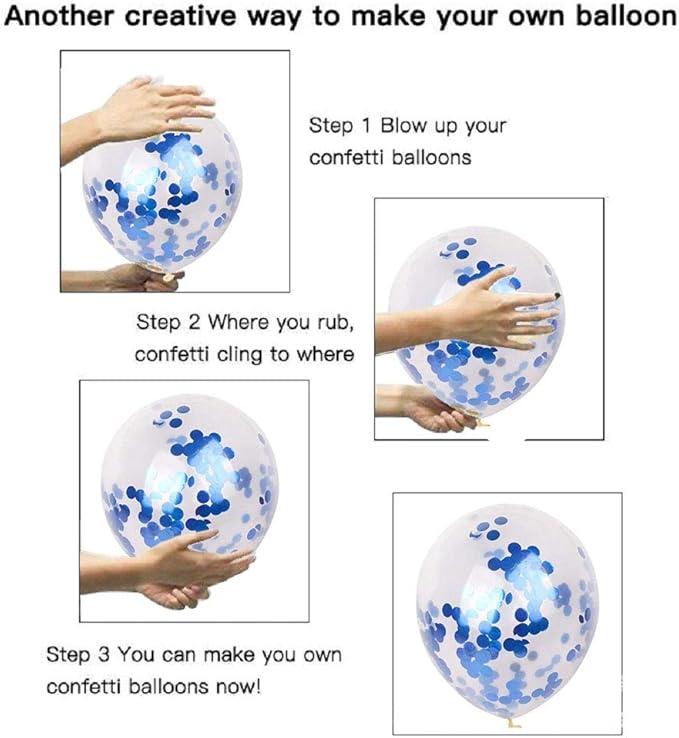 Another creative way to make your own balloon

Step 1 Blow up your confetti balloons

Step 2 Where you rub, confetti cling to where

Step 3 You can make you own confetti balloons now!