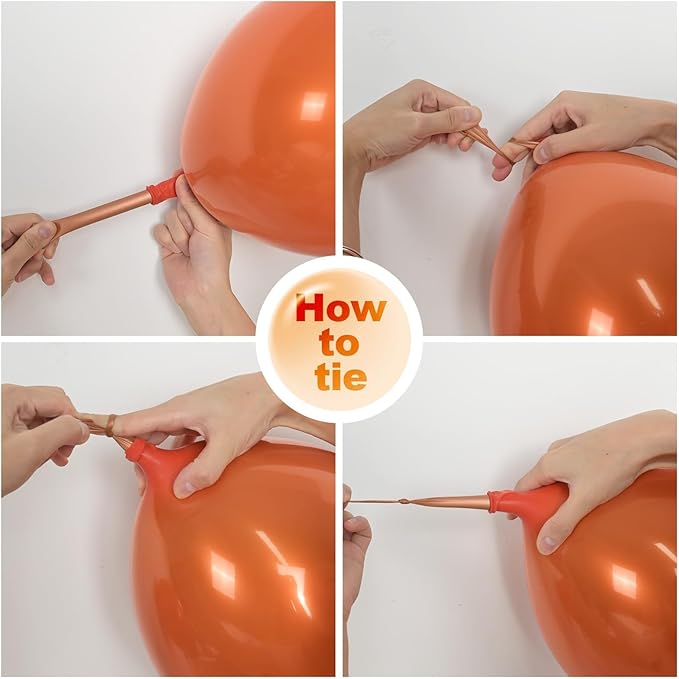 How to tie