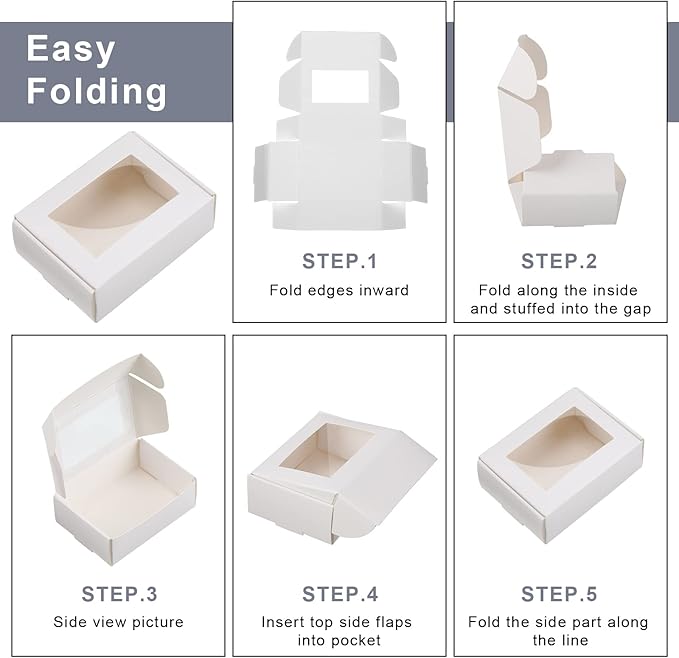 Easy Folding

STEP.1
Fold edges inward

STEP.2
Fold along the inside and stuffed into the gap

STEP.3
Side view picture

STEP.4
Insert top side flaps into pocket

STEP.5
Fold the side part along the line