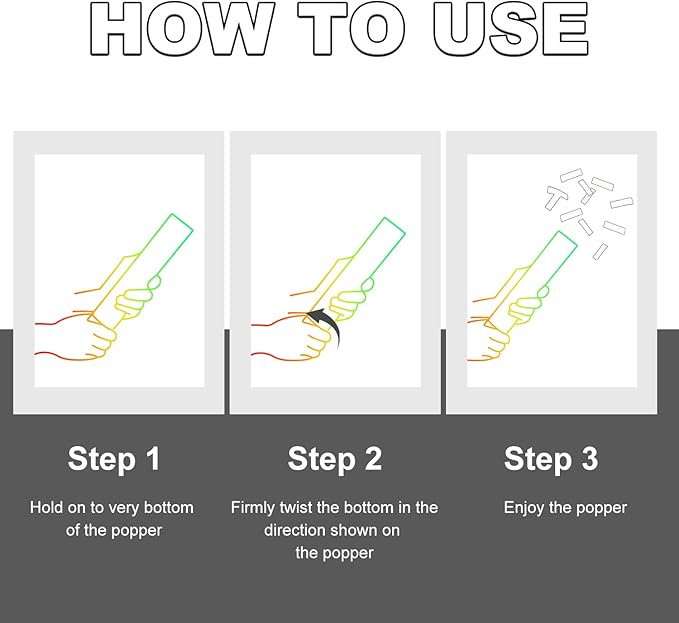 HOW TO USE

Step 1

Hold on to very bottom of the popper

Step 2

Firmly twist the bottom in the direction shown on the popper

Step 3

Enjoy the popper