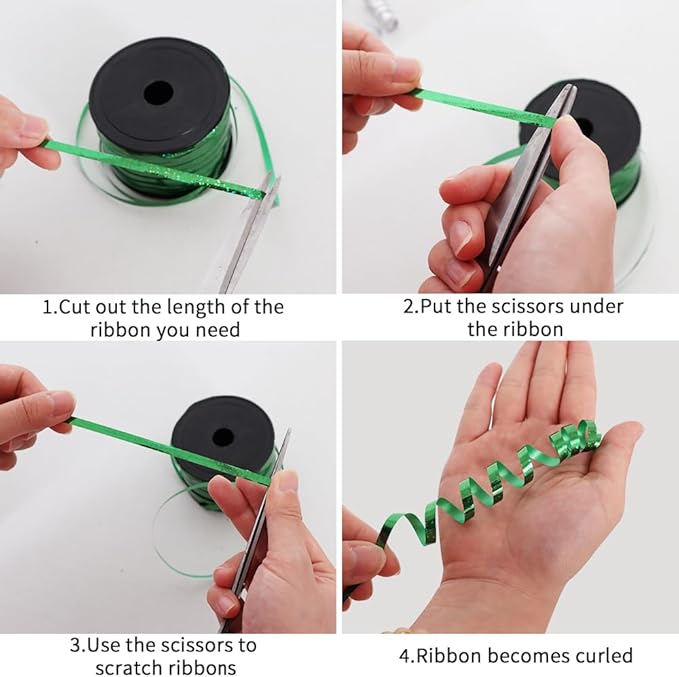 1.Cut out the length of the ribbon you need

2.Put the scissors under the ribbon

3.Use the scissors to scratch ribbons

4.Ribbon becomes curled