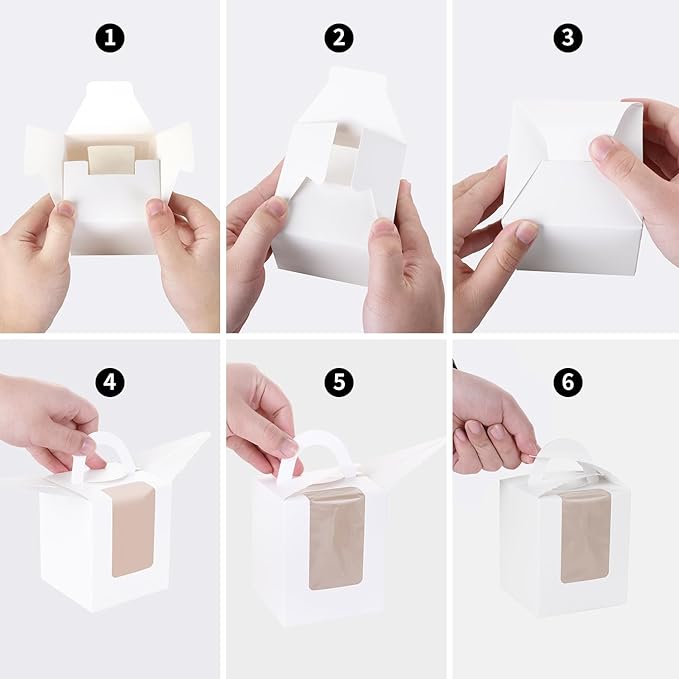 1

2

3

4

5

6